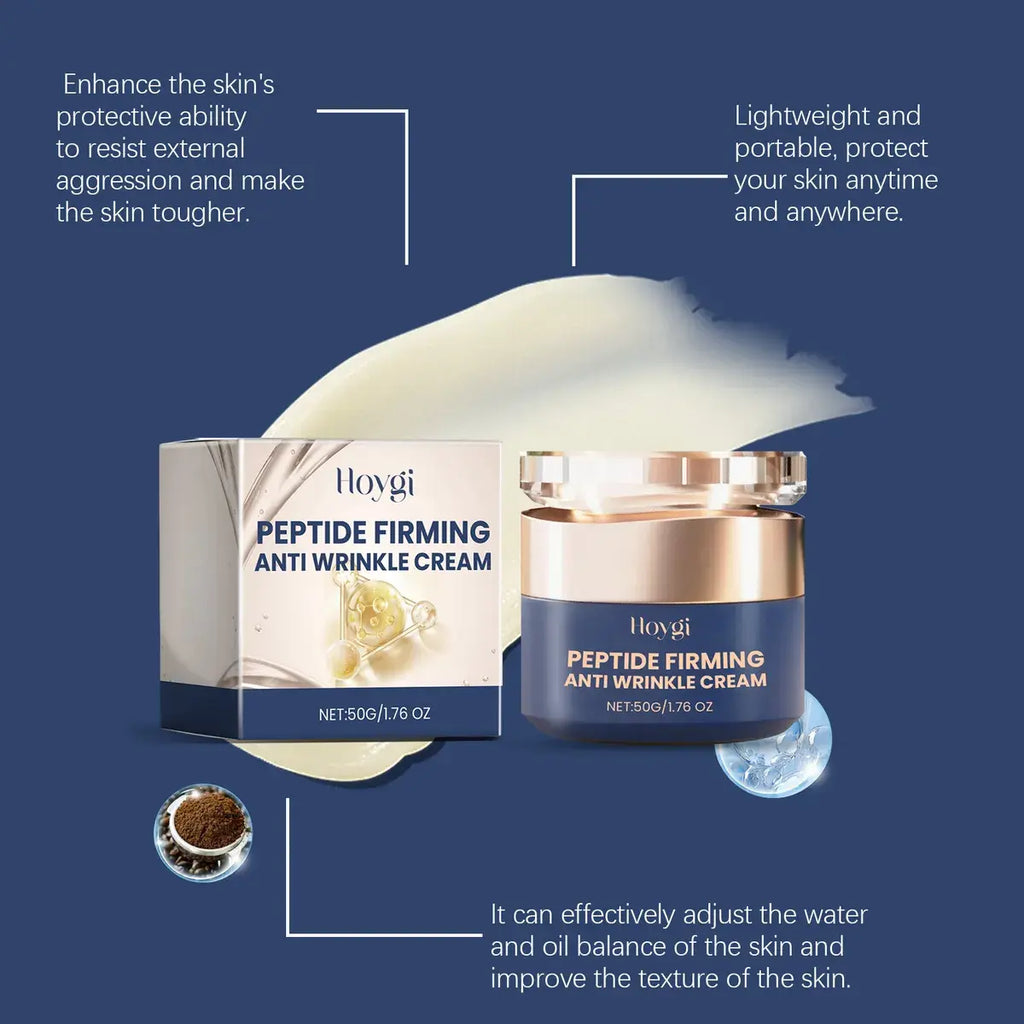 Enhance the skin's protective ability to resist external aggression and make the skin tougher.

Lightweight and portable, protect your skin anytime and anywhere.

Hoygi
PEPTIDE FIRMING
ANTI WRINKLE CREAM
NET:50G/1.76 OZ

Hoygi
PEPTIDE FIRMING
ANTI WRINKLE CREAM
NET:50G/1.76 OZ

It can effectively adjust the water and oil balance of the skin and improve the texture of the skin.